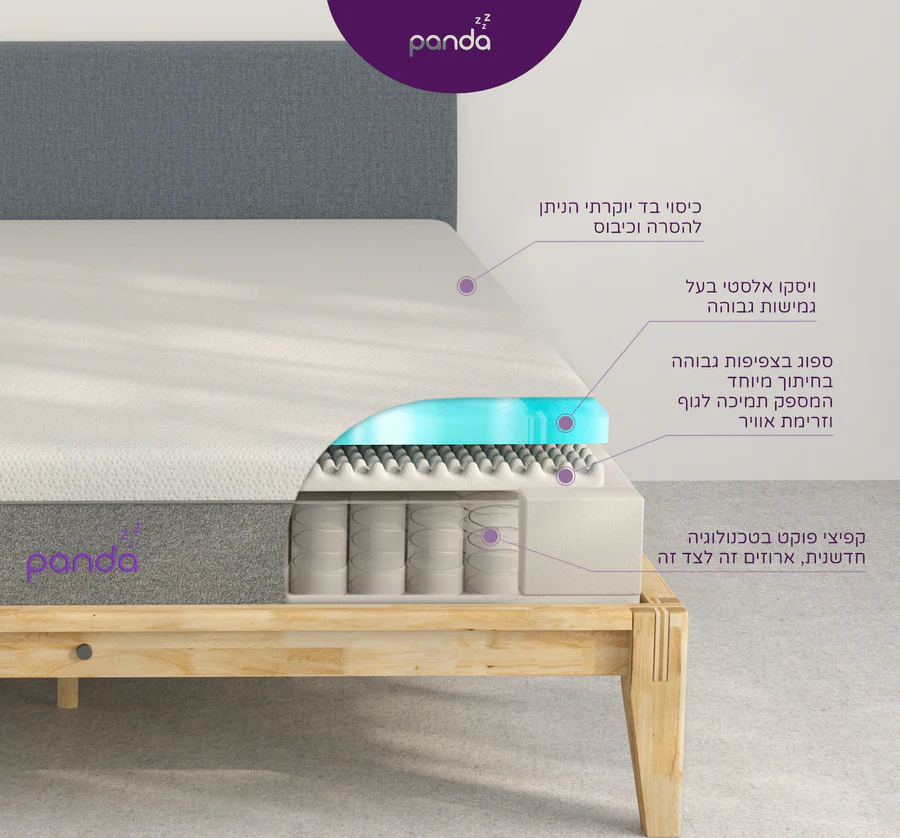 panda zzz

כיסוי בד יוקרתי הניתן להסרה וכיבוס

ויסקו אלסטי בעל גמישות גבוהה

ספוג בצפיפות גבוהה בחיתוך מיוחד המספק תמיכה לגוף וזרימת אוויר

קפיצי פוקט בטכנולוגיה חדשנית, ארוזים זה לצד זה

panda zzz